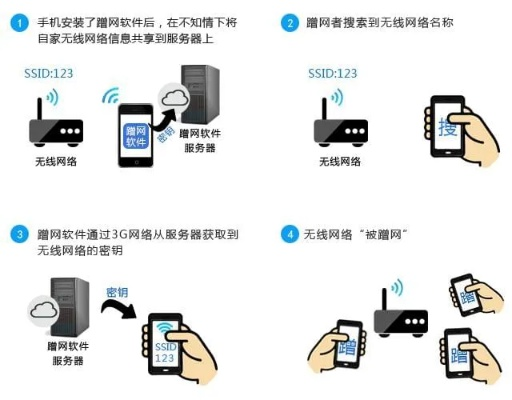 1 手机安装了蹭网软件后，在不知情下将自家无线网络信息共享到服务器上

SSID:123

无线网络

蹭网软件

密钥

蹭网软件服务器

2 蹭网者搜索到无线网络名称

SSID:123

无线网络

搜

3 蹭网软件通过3G网络从服务器获取到无线网络的密钥

蹭网软件服务器

密钥

SSID 123

4 无线网络“被蹭网”

蹭

蹭

蹭